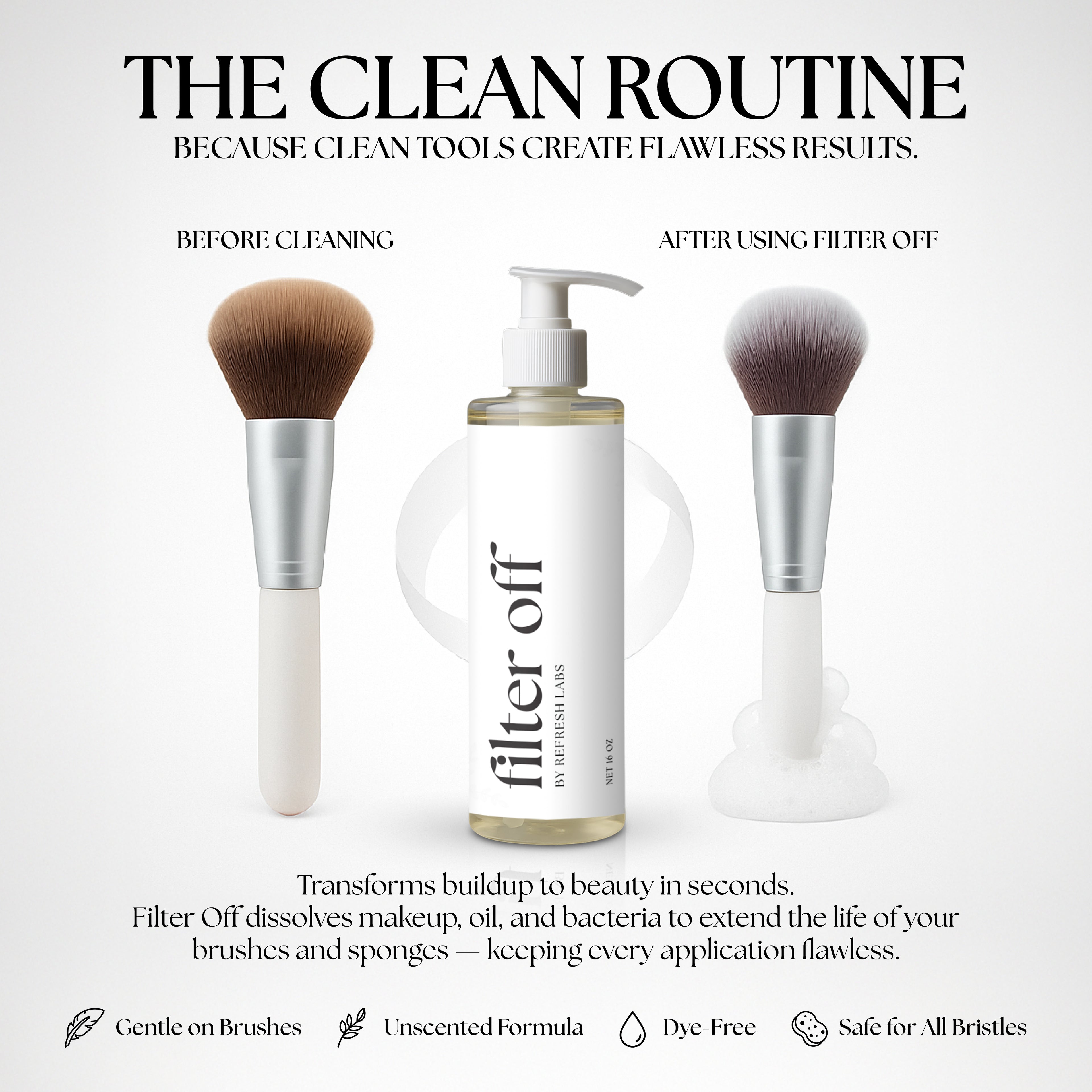 THE CLEAN ROUTINE
BECAUSE CLEAN TOOLS CREATE FLAWLESS RESULTS.

BEFORE CLEANING

AFTER USING FILTER OFF

filter off
BY REFRESH LABS
NET 16 OZ

Transforms buildup to beauty in seconds.
Filter Off dissolves makeup, oil, and bacteria to extend the life of your brushes and sponges — keeping every application flawless.

Gentle on Brushes

Unscented Formula

Dye-Free

Safe for All Bristles