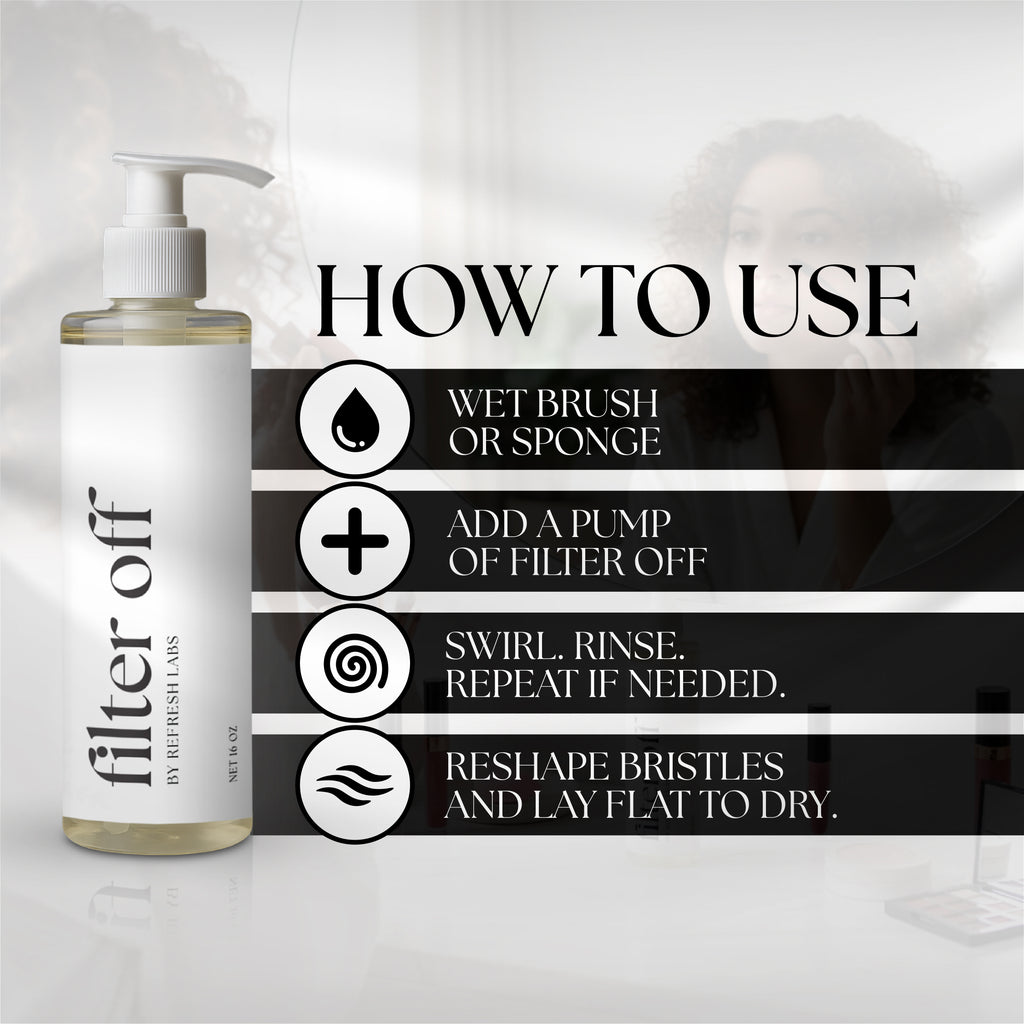 filter off
BY REFRESH LABS
NET 16 OZ

HOW TO USE

WET BRUSH OR SPONGE

ADD A PUMP OF FILTER OFF

SWIRL. RINSE. REPEAT IF NEEDED.

RESHAPE BRISTLES AND LAY FLAT TO DRY.