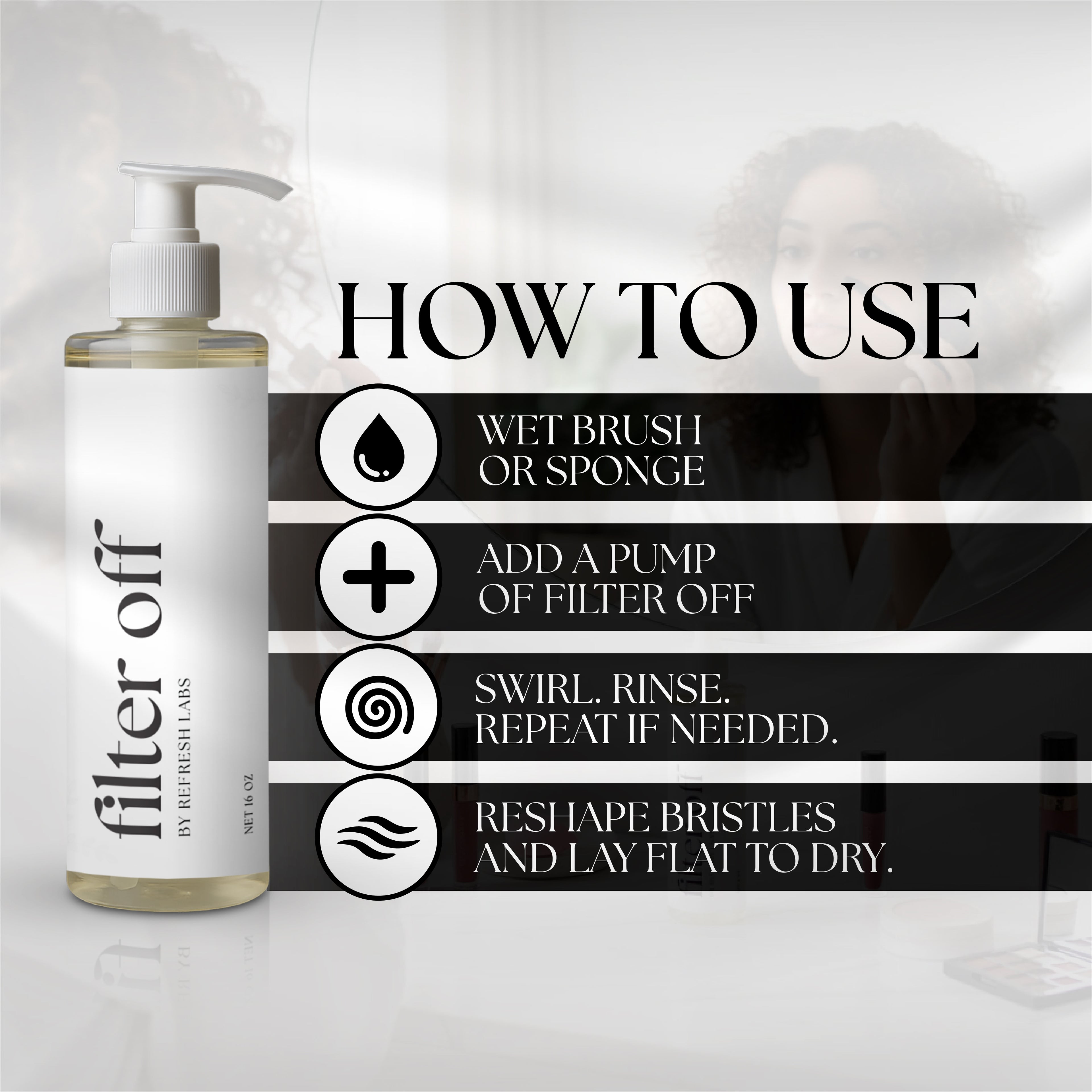 filter off
BY REFRESH LABS
NET 16 OZ

HOW TO USE

WET BRUSH OR SPONGE

ADD A PUMP OF FILTER OFF

SWIRL. RINSE. REPEAT IF NEEDED.

RESHAPE BRISTLES AND LAY FLAT TO DRY.